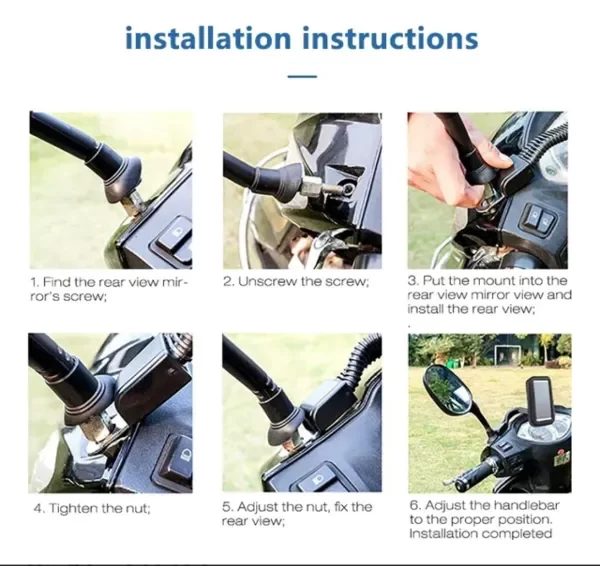 installation instructions

1. Find the rear view mirror's screw;

2. Unscrew the screw;

3. Put the mount into the rear view mirror view and install the rear view;

4. Tighten the nut;

5. Adjust the nut, fix the rear view;

6. Adjust the handlebar to the proper position. Installation completed