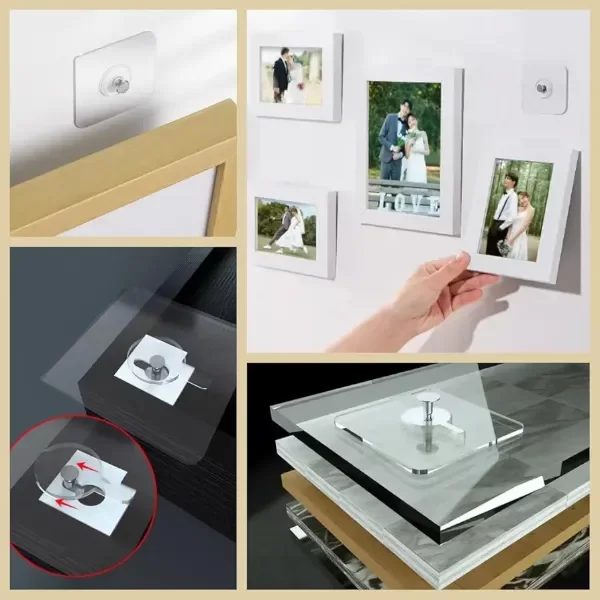 LOVE