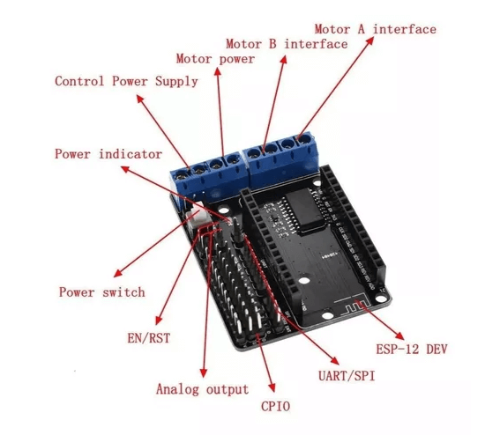 Motor A interface

Motor B interface

Motor power

Control Power Supply

Power indicator

Power switch

EN/RST

Analog output

CPIO

UART/SPI

ESP-12 DEV