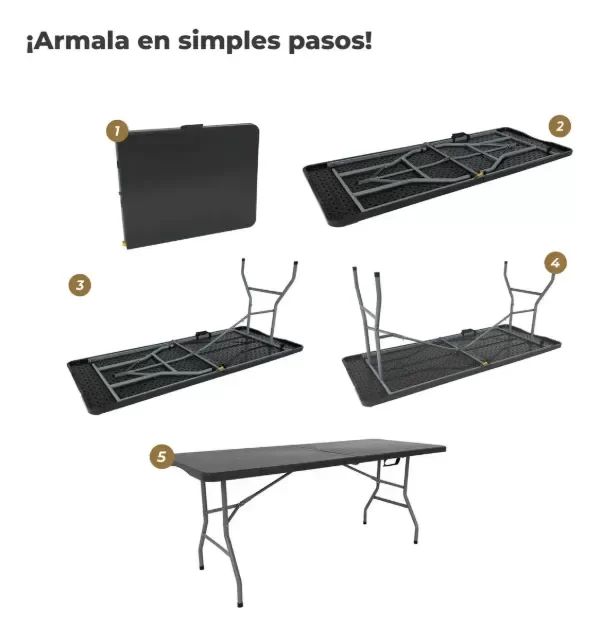 ¡Armala en simples pasos!

1

2

3

4

5