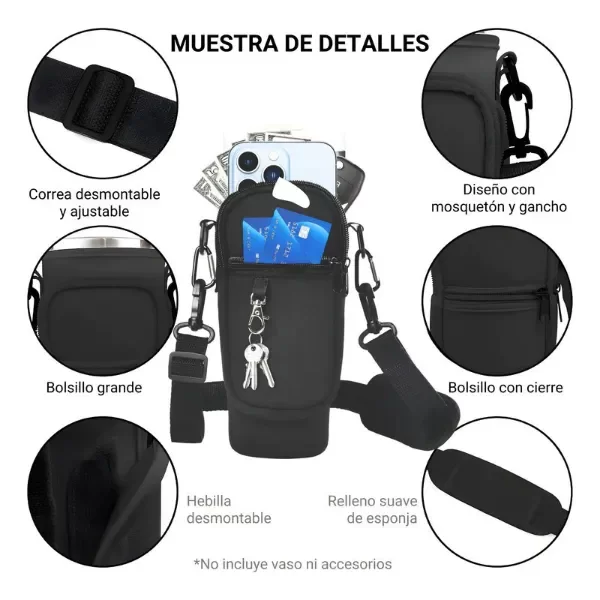 MUESTRA DE DETALLES

Correa desmontable y ajustable

Diseño con mosquetón y gancho

Bolsillo grande

Bolsillo con cierre

Hebilla desmontable

Relleno suave de esponja

*No incluye vaso ni accesorios