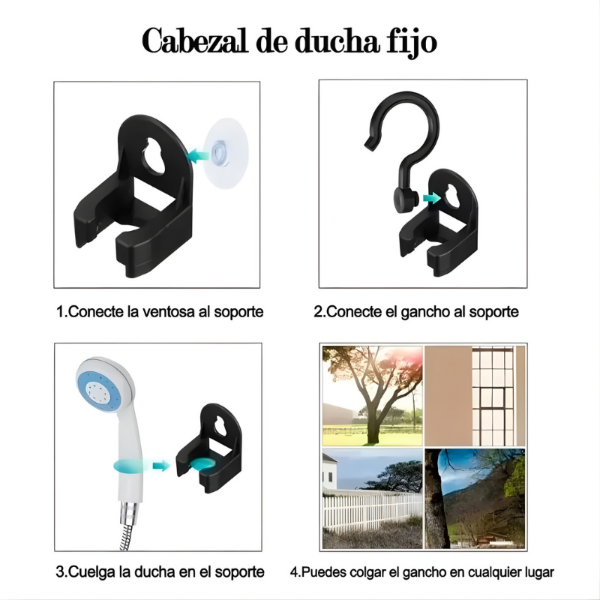 Cabezal de ducha fijo

1.Conecte la ventosa al soporte

2.Conecte el gancho al soporte

3.Cuelga la ducha en el soporte

4.Puedes colgar el gancho en cualquier lugar