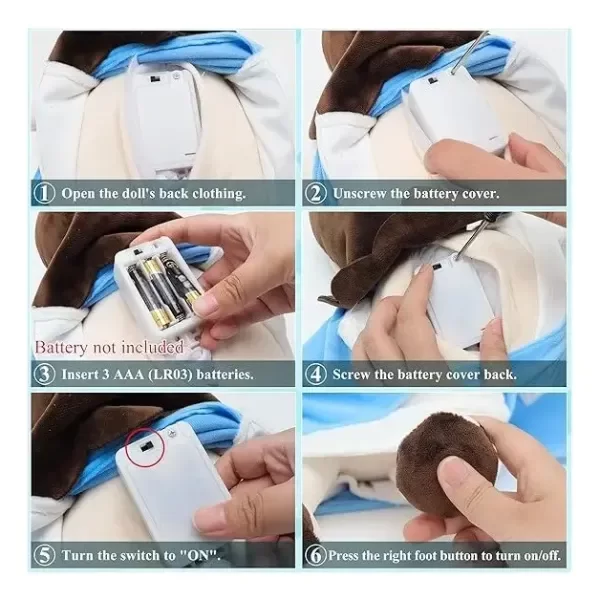 ① Open the doll's back clothing.

② Unscrew the battery cover.

Battery not included

③ Insert 3 AAA (LR03) batteries.

④ Screw the battery cover back.

⑤ Turn the switch to "ON".

⑥ Press the right foot button to turn on/off.