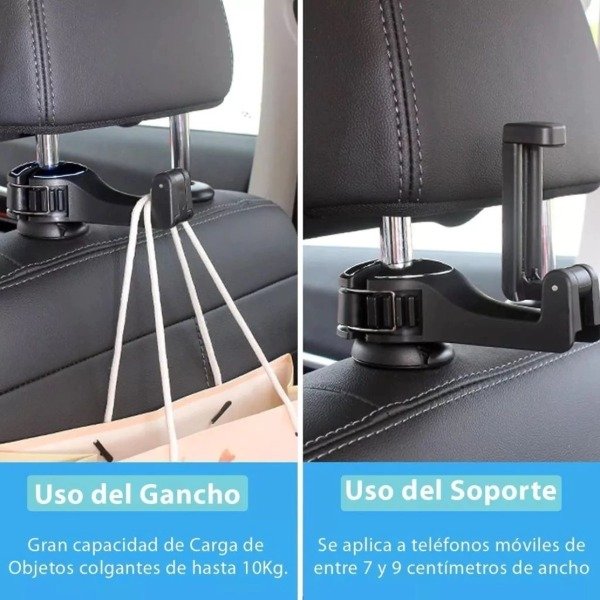 Uso del Gancho

Gran capacidad de Carga de Objetos colgantes de hasta 10Kg.

Uso del Soporte

Se aplica a teléfonos móviles de entre 7 y 9 centímetros de ancho