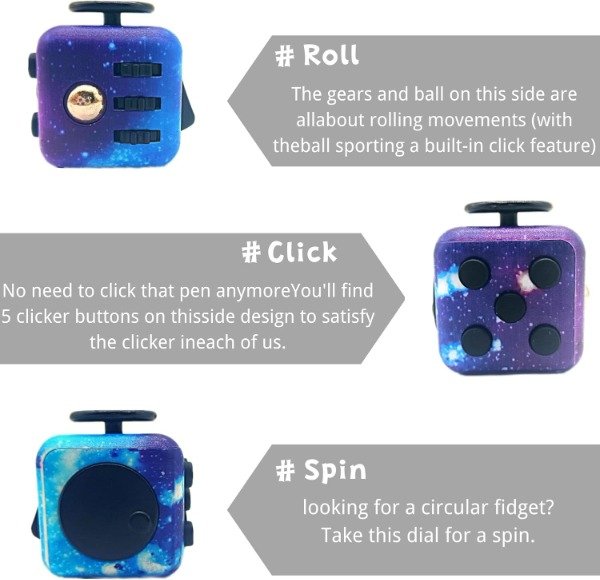 # Roll

The gears and ball on this side are allabout rolling movements (with theball sporting a built-in click feature)

# Click

No need to click that pen anymoreYou'll find 5 clicker buttons on thisside design to satisfy the clicker ineach of us.

# Spin

looking for a circular fidget? Take this dial for a spin.