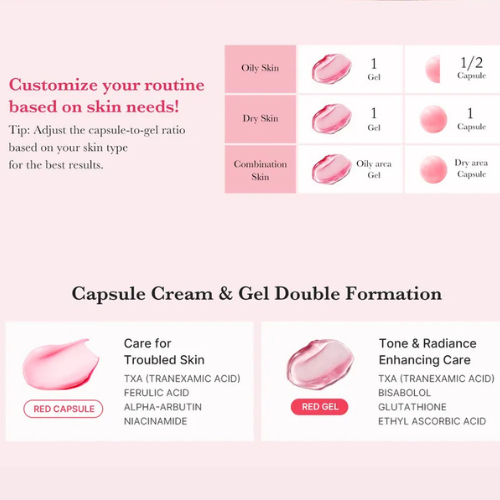 Customize your routine based on skin needs!

Tip: Adjust the capsule-to-gel ratio based on your skin type for the best results.

| Oily Skin | 1 Gel | 1/2 Capsule |
|---|---|---|
| Dry Skin | 1 Gel | 1 Capsule |
| Combination Skin | Oily area Gel | Dry area Capsule |

Capsule Cream & Gel Double Formation

Care for Troubled Skin
TXA (TRANEXAMIC ACID)
FERULIC ACID
ALPHA-ARBUTIN
NIACINAMIDE

RED CAPSULE

Tone & Radiance Enhancing Care
TXA (TRANEXAMIC ACID)
BISABOLOL
GLUTATHIONE
ETHYL ASCORBIC ACID

RED GEL