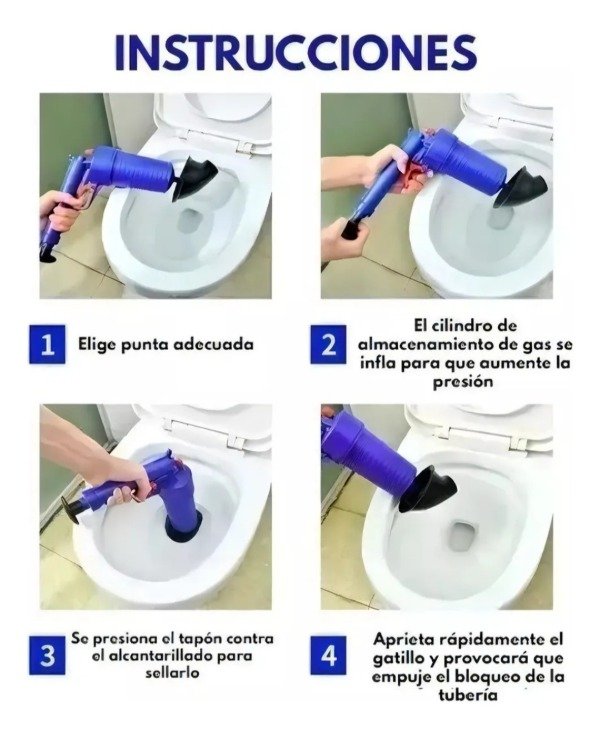 INSTRUCCIONES

1 Elige punta adecuada

2 El cilindro de almacenamiento de gas se infla para que aumente la presión

3 Se presiona el tapón contra el alcantarillado para sellarlo

4 Aprieta rápidamente el gatillo y provocará que empuje el bloqueo de la tubería