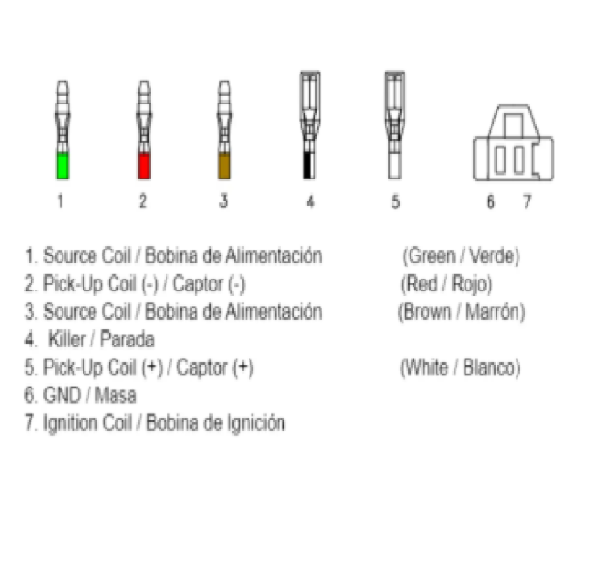 1 2 3 4 5 6 7

1. Source Coil / Bobina de Alimentación (Green / Verde)
2. Pick-Up Coil (-) / Captor (-) (Red / Rojo)
3. Source Coil / Bobina de Alimentación (Brown / Marrón)
4. Killer / Parada
5. Pick-Up Coil (+) / Captor (+) (White / Blanco)
6. GND / Masa
7. Ignition Coil / Bobina de Ignición