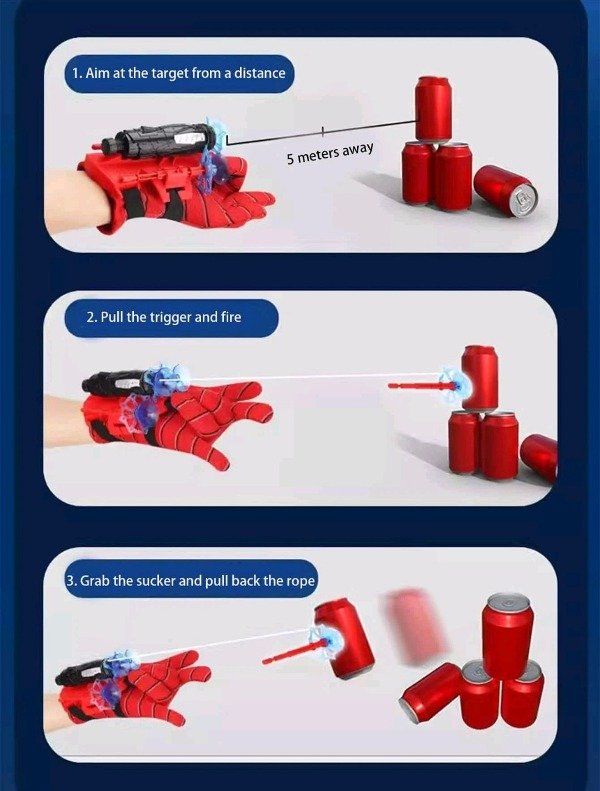 1. Aim at the target from a distance

5 meters away

2. Pull the trigger and fire

3. Grab the sucker and pull back the rope