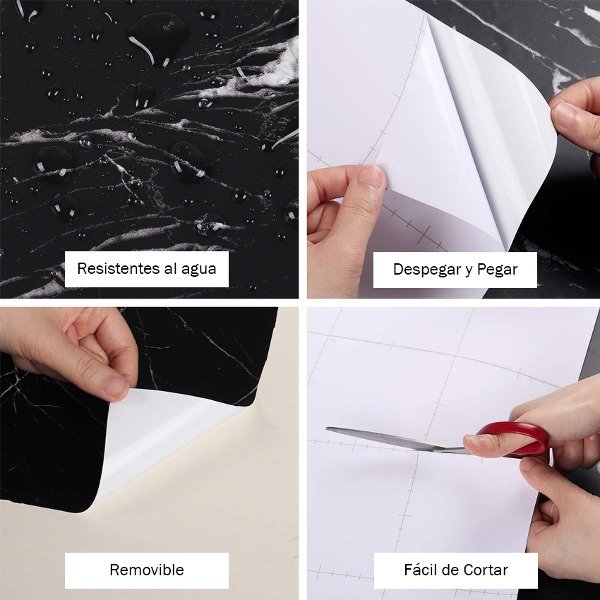 Resistentes al agua

Despegar y Pegar

Removible

Fácil de Cortar