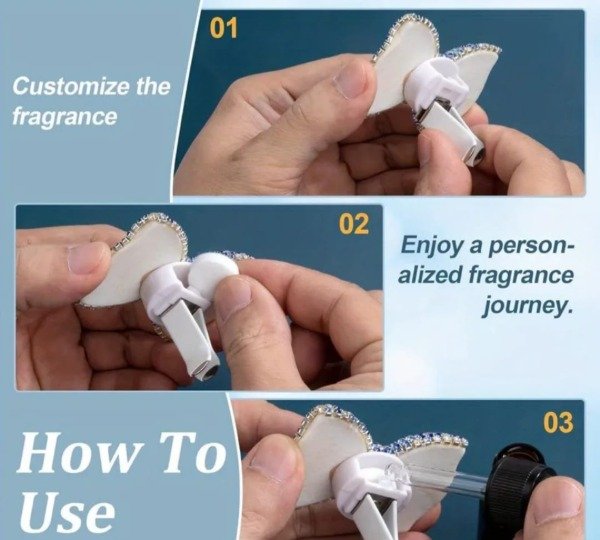 01

Customize the fragrance

02

Enjoy a personalized fragrance journey.

How To Use

03