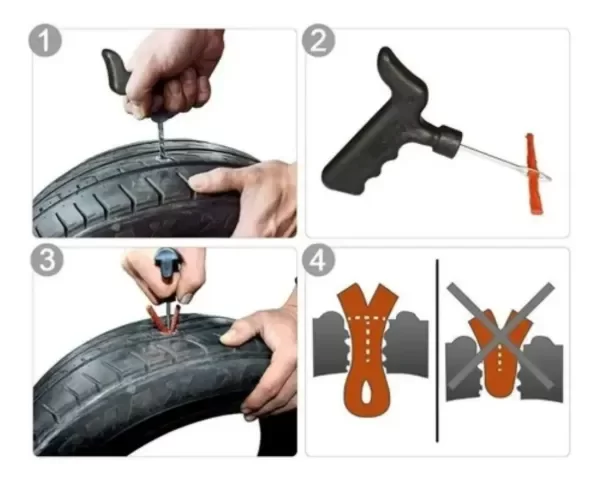 1

2

3

4