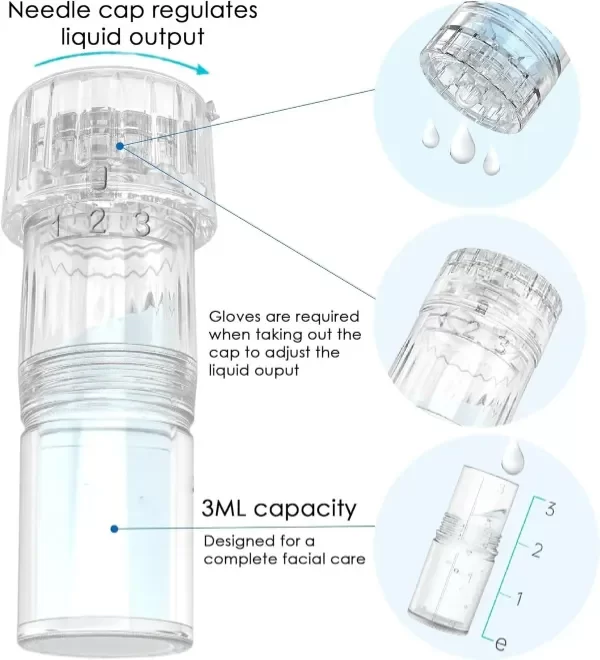 Needle cap regulates liquid output

1 2 3

Gloves are required when taking out the cap to adjust the liquid ouput

1 2 3

3ML capacity

Designed for a complete facial care

3
2
1
e