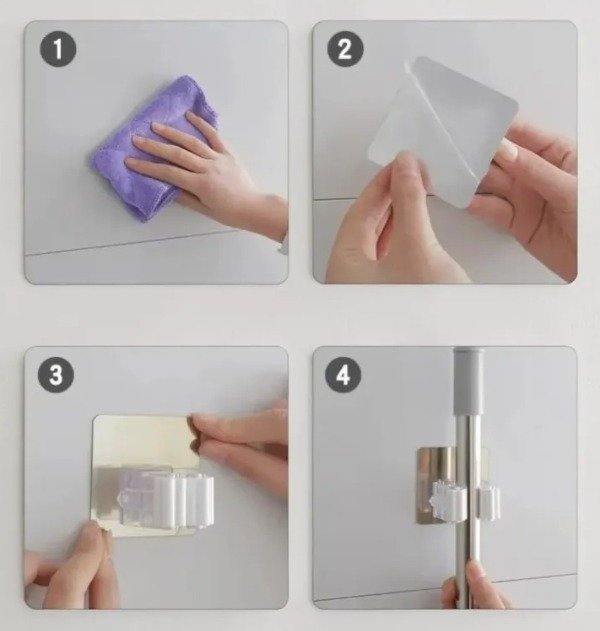 1

2

3

4