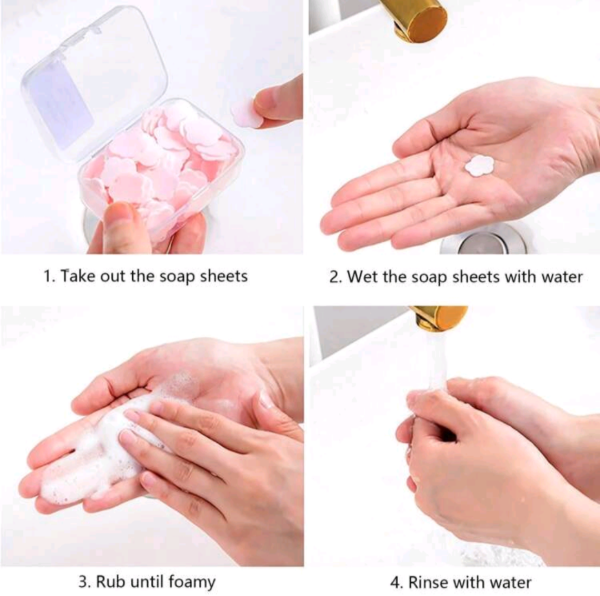 1. Take out the soap sheets

2. Wet the soap sheets with water

3. Rub until foamy

4. Rinse with water