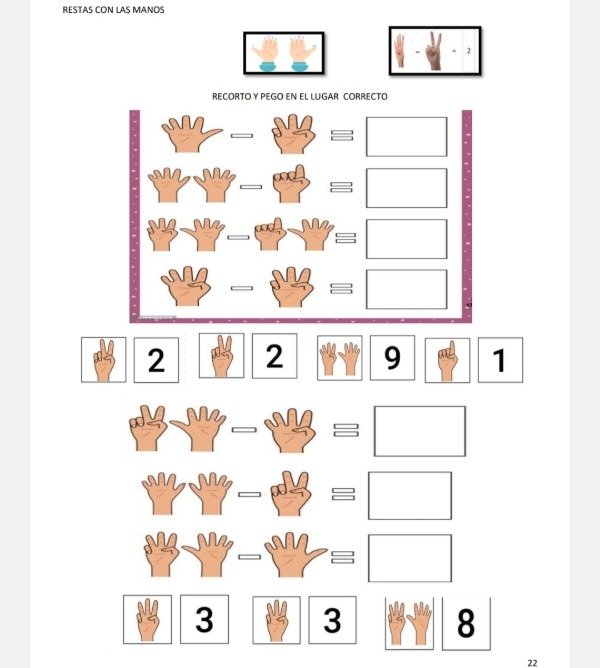 RESTAS CON LAS MANOS

- = 2

RECORTO Y PEGO EN EL LUGAR CORRECTO

2 2 9 1

3 3 8

22