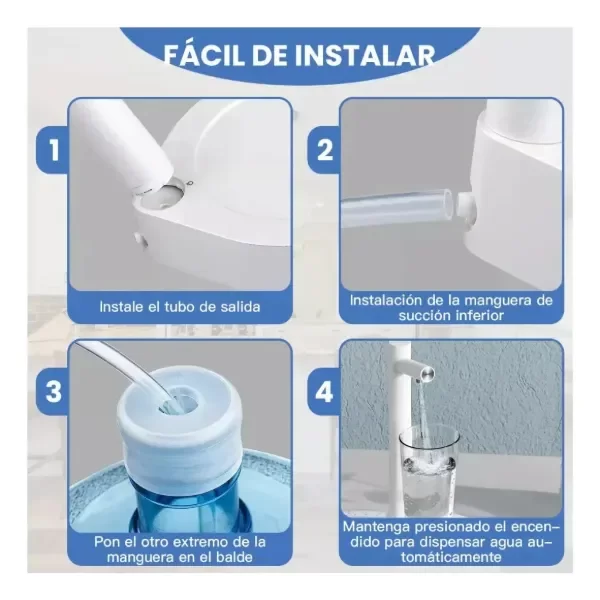 FÁCIL DE INSTALAR

1

Instale el tubo de salida

2

Instalación de la manguera de succión inferior

3

Pon el otro extremo de la manguera en el balde

4

Mantenga presionado el encendido para dispensar agua automáticamente