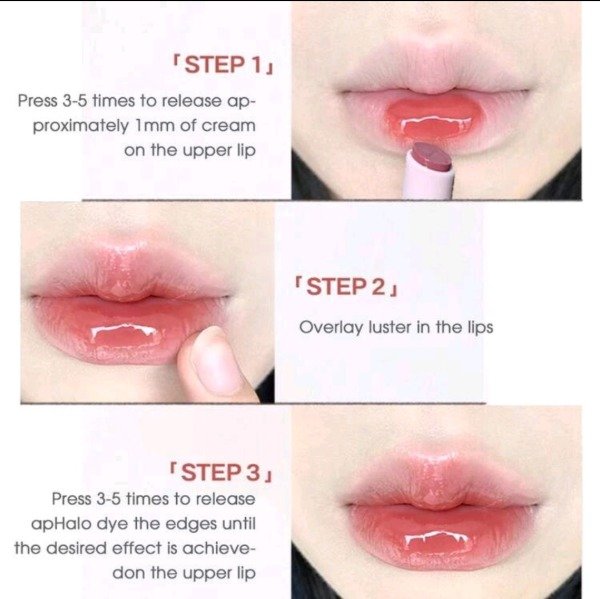 「STEP 1」
Press 3-5 times to release approximately 1mm of cream on the upper lip

「STEP 2」
Overlay luster in the lips

「STEP 3」
Press 3-5 times to release apHalo dye the edges until the desired effect is achievedon the upper lip