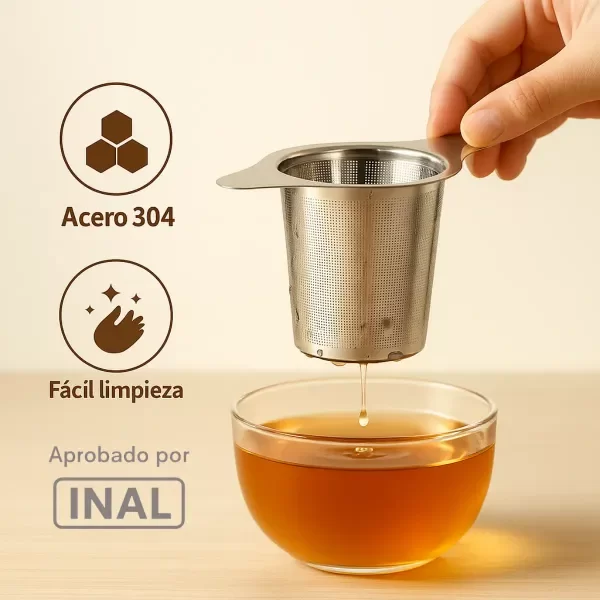 Acero 304

Fácil limpieza

Aprobado por

INAL