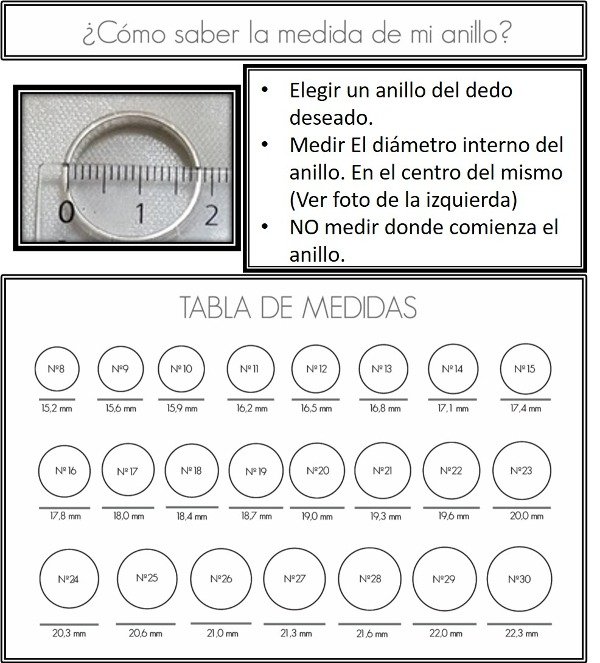 ¿Cómo saber la medida de mi anillo?

0 1 2

• Elegir un anillo del dedo deseado.
• Medir El diámetro interno del anillo. En el centro del mismo (Ver foto de la izquierda)
• NO medir donde comienza el anillo.

TABLA DE MEDIDAS

Nº8 15,2 mm
Nº9 15,6 mm
Nº10 15,9 mm
Nº11 16,2 mm
Nº12 16,5 mm
Nº13 16,8 mm
Nº14 17,1 mm
Nº15 17,4 mm

Nº16 17,8 mm
Nº17 18,0 mm
Nº18 18,4 mm
Nº19 18,7 mm
Nº20 19,0 mm
Nº21 19,3 mm
Nº22 19,6 mm
Nº23 20,0 mm

Nº24 20,3 mm
Nº25 20,6 mm
Nº26 21,0 mm
Nº27 21,3 mm
Nº28 21,6 mm
Nº29 22,0 mm
Nº30 22,3 mm