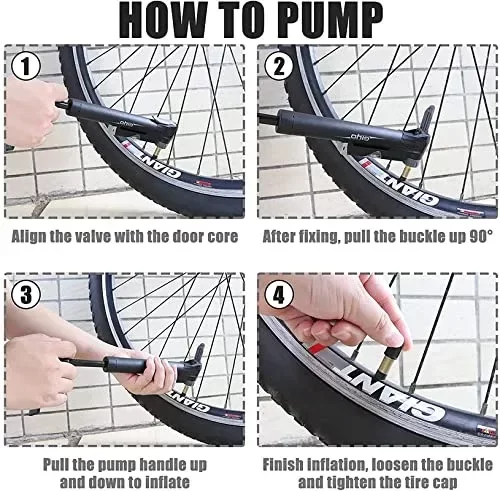 HOW TO PUMP

1

ohio

GIANT

Align the valve with the door core

2

ohio

GIANT

After fixing, pull the buckle up 90°

3

GIANT

Pull the pump handle up and down to inflate

4

GIANT

Finish inflation, loosen the buckle and tighten the tire cap