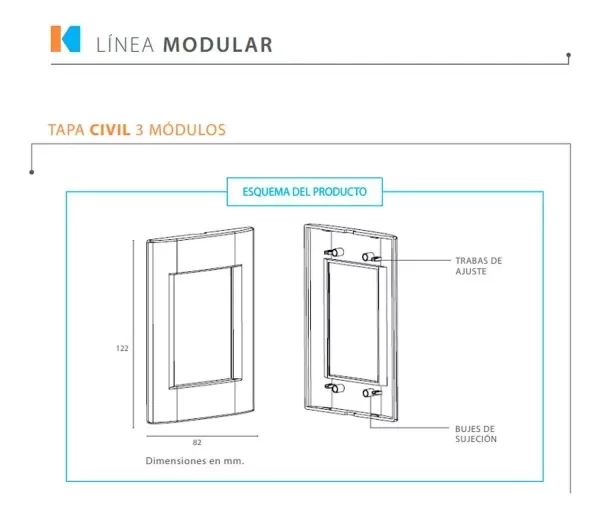 LÍNEA MODULAR

TAPA CIVIL 3 MÓDULOS

ESQUEMA DEL PRODUCTO

122

82

Dimensiones en mm.

TRABAS DE AJUSTE

BUJES DE SUJECIÓN