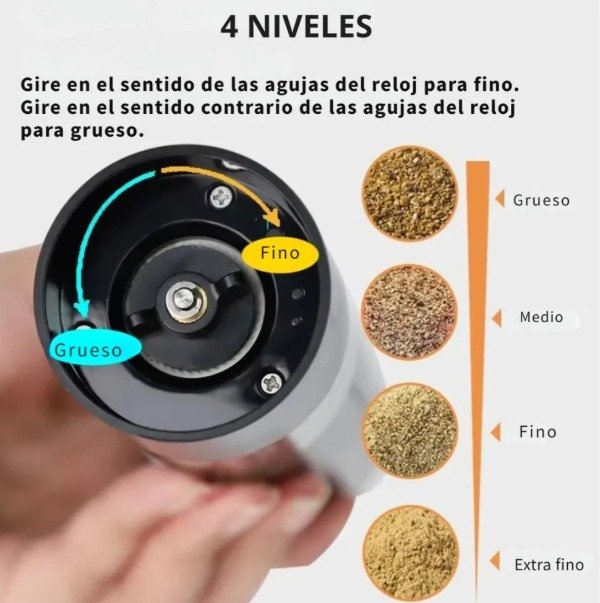 4 NIVELES

Gire en el sentido de las agujas del reloj para fino. Gire en el sentido contrario de las agujas del reloj para grueso.

Fino

Grueso

Grueso

Medio

Fino

Extra fino