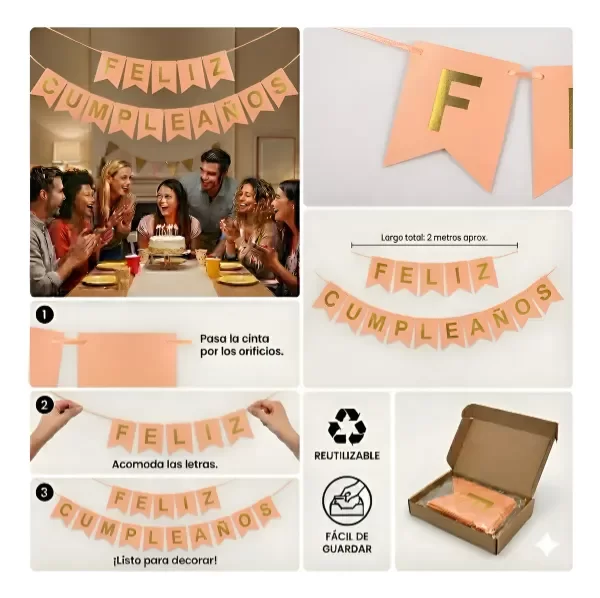 FELIZ
CUMPLEAÑOS

F

Largo total: 2 metros aprox.
FELIZ
CUMPLEAÑOS

1
Pasa la cinta por los orificios.

2
FELIZ
Acomoda las letras.

3
FELIZ
CUMPLEAÑOS
¡Listo para decorar!

REUTILIZABLE

FÁCIL DE GUARDAR