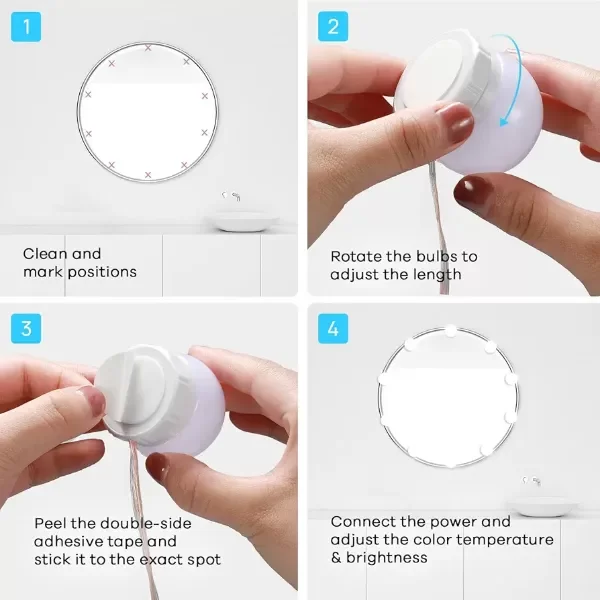 1

Clean and mark positions

2

Rotate the bulbs to adjust the length

3

Peel the double-side adhesive tape and stick it to the exact spot

4

Connect the power and adjust the color temperature & brightness