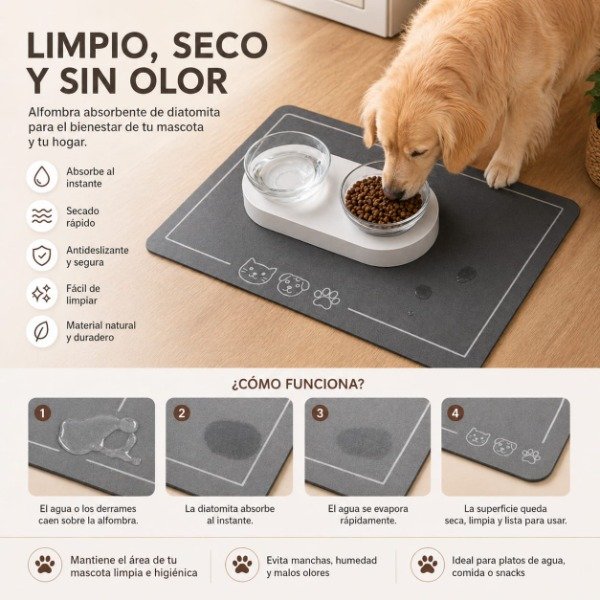 LIMPIO, SECO Y SIN OLOR

Alfombra absorbente de diatomita para el bienestar de tu mascota y tu hogar.

Absorbe al instante

Secado rápido

Antideslizante y segura

Fácil de limpiar

Material natural y duradero

¿CÓMO FUNCIONA?

1
El agua o los derrames caen sobre la alfombra.

2
La diatomita absorbe al instante.

3
El agua se evapora rápidamente.

4
La superficie queda seca, limpia y lista para usar.

Mantiene el área de tu mascota limpia e higiénica

Evita manchas, humedad y malos olores

Ideal para platos de agua, comida o snacks