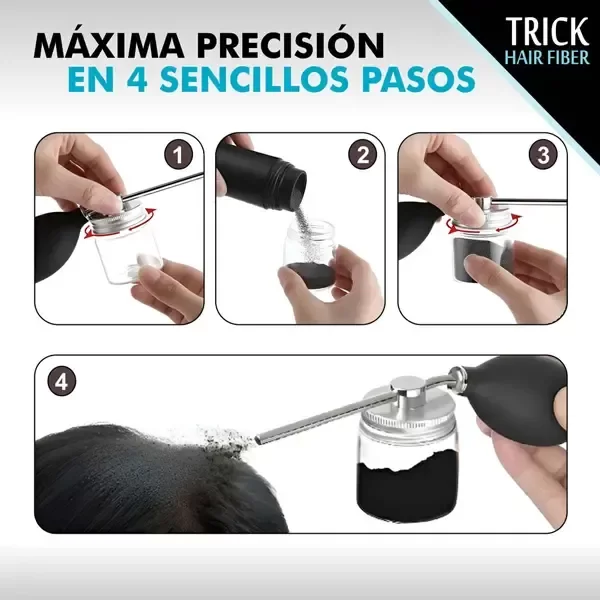 MÁXIMA PRECISIÓN
EN 4 SENCILLOS PASOS

TRICK
HAIR FIBER

1

2

3

4