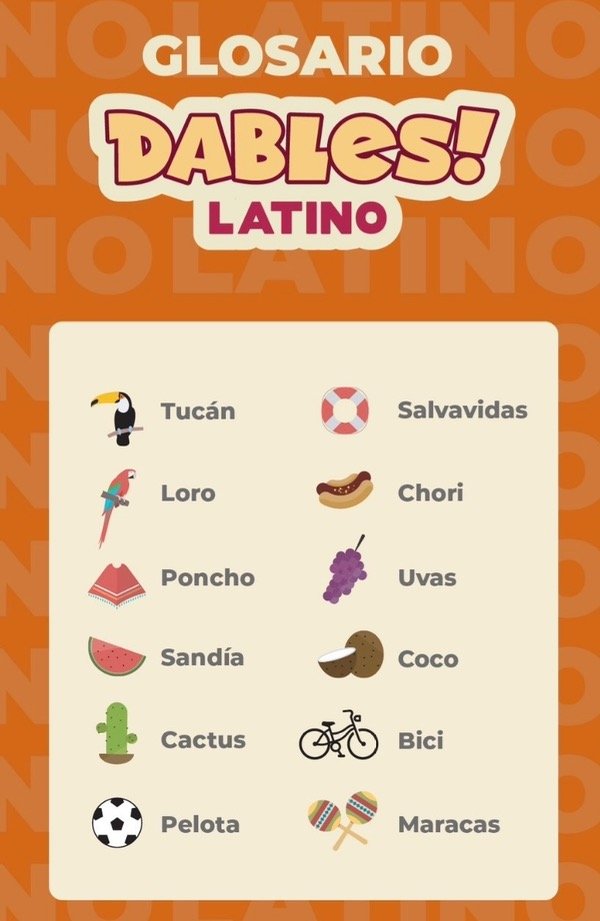 GLOSARIO

DABLES!

LATINO

Tucán

Loro

Poncho

Sandía

Cactus

Pelota

Salvavidas

Chori

Uvas

Coco

Bici

Maracas

NO LATINO