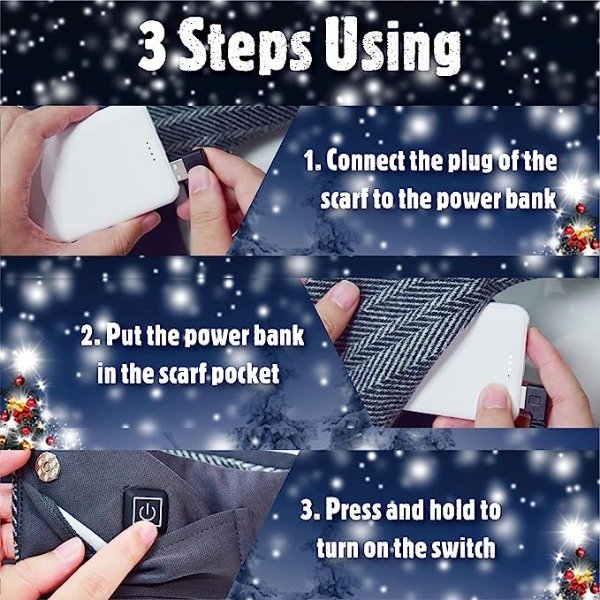 3 Steps Using

1. Connect the plug of the scarf to the power bank

2. Put the power bank in the scarf pocket

3. Press and hold to turn on the switch