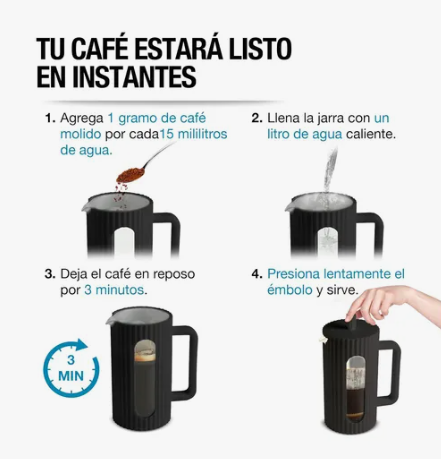 TU CAFÉ ESTARÁ LISTO EN INSTANTES

1. Agrega 1 gramo de café molido por cada15 mililitros de agua.

2. Llena la jarra con un litro de agua caliente.

3. Deja el café en reposo por 3 minutos.

3 MIN

4. Presiona lentamente el émbolo y sirve.