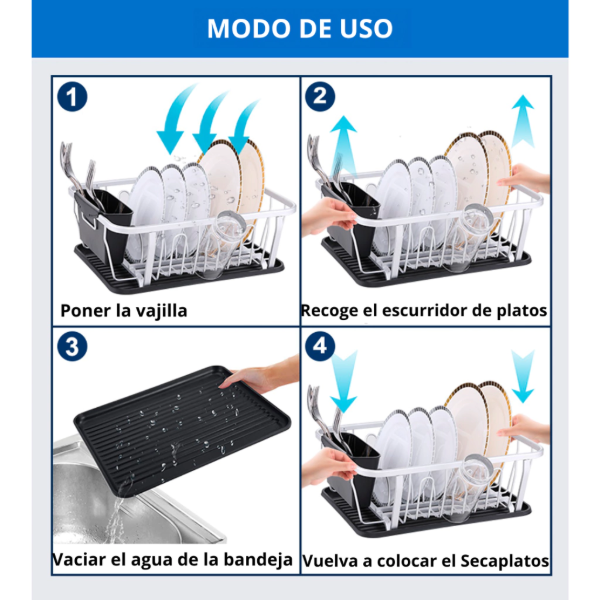 MODO DE USO

1

Poner la vajilla

2

Recoge el escurridor de platos

3

Vaciar el agua de la bandeja

4

Vuelva a colocar el Secaplatos