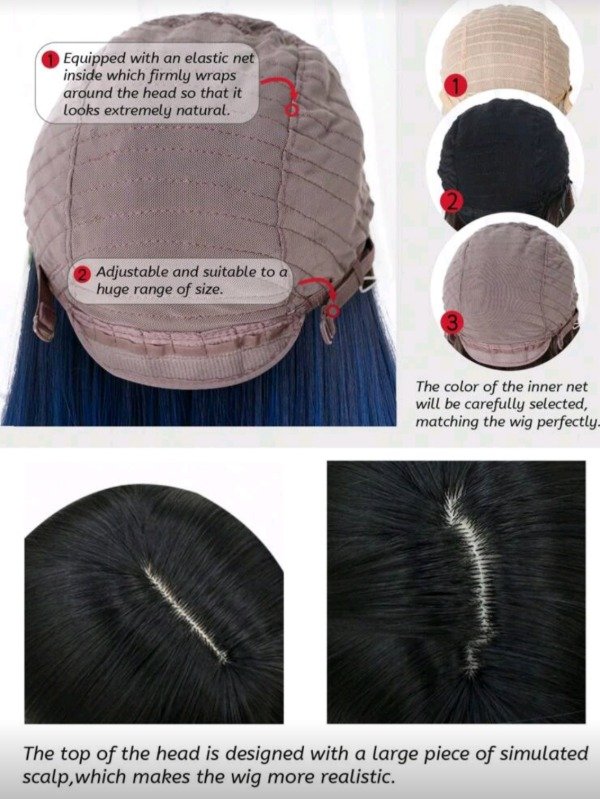 1 Equipped with an elastic net inside which firmly wraps around the head so that it looks extremely natural.

2 Adjustable and suitable to a huge range of size.

1

2

3

The color of the inner net will be carefully selected, matching the wig perfectly.

The top of the head is designed with a large piece of simulated scalp,which makes the wig more realistic.