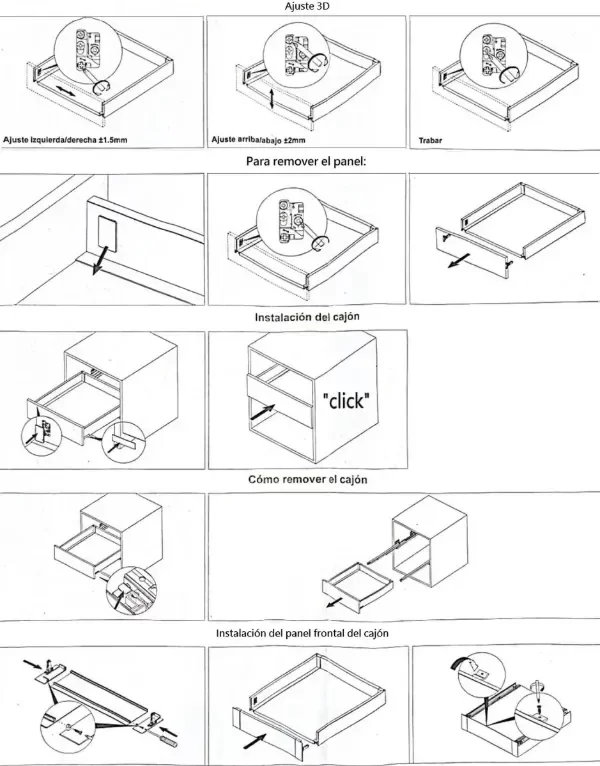 Ajuste 3D

Ajuste izquierda/derecha ±1.5mm

Ajuste arriba/abajo ±2mm

Trabar

Para remover el panel:

Instalación del cajón

"click"

Cómo remover el cajón

Instalación del panel frontal del cajón