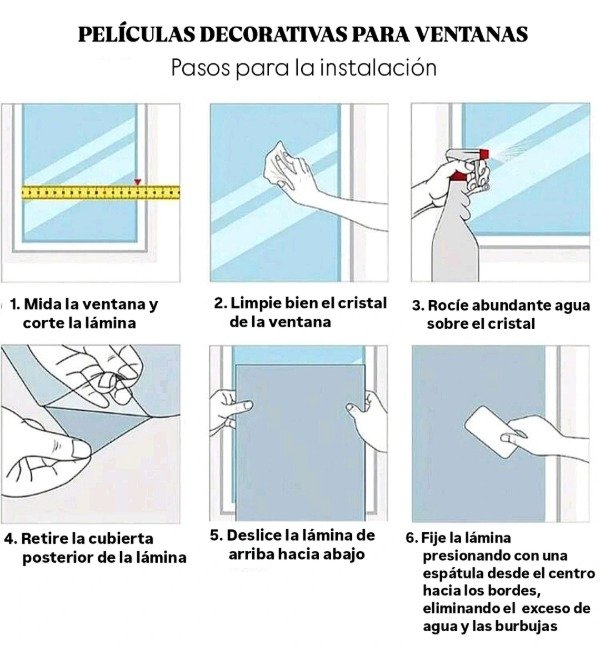 PELÍCULAS DECORATIVAS PARA VENTANAS

Pasos para la instalación

1. Mida la ventana y corte la lámina

2. Limpie bien el cristal de la ventana

3. Rocíe abundante agua sobre el cristal

4. Retire la cubierta posterior de la lámina

5. Deslice la lámina de arriba hacia abajo

6. Fije la lámina presionando con una espátula desde el centro hacia los bordes, eliminando el exceso de agua y las burbujas