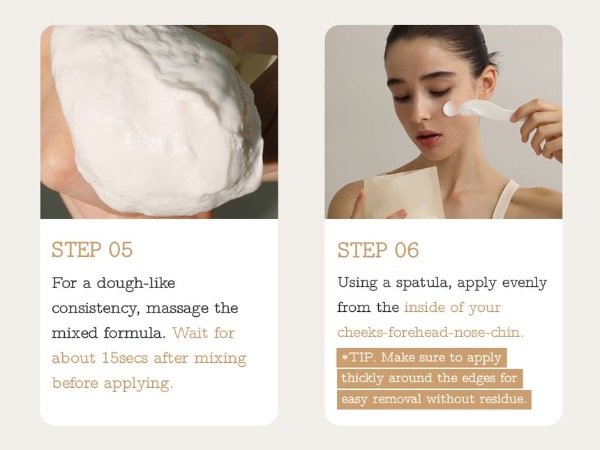 STEP 05

For a dough-like consistency, massage the mixed formula. Wait for about 15secs after mixing before applying.

STEP 06

Using a spatula, apply evenly from the inside of your cheeks-forehead-nose-chin.

*TIP. Make sure to apply thickly around the edges for easy removal without residue.