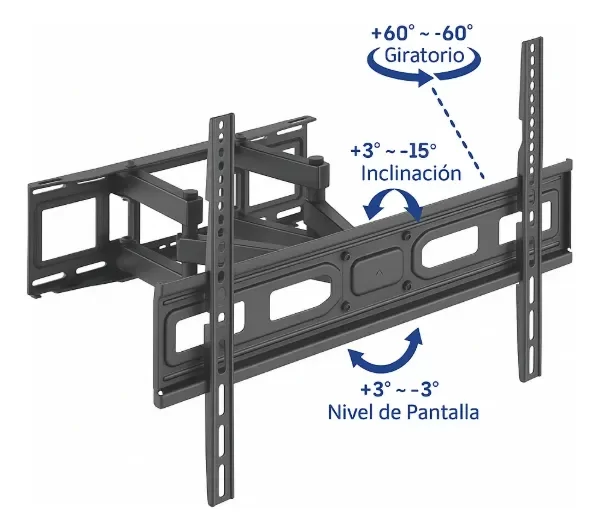 +60° ~ -60°
Giratorio

+3° ~ -15°
Inclinación

+3° ~ -3°
Nivel de Pantalla