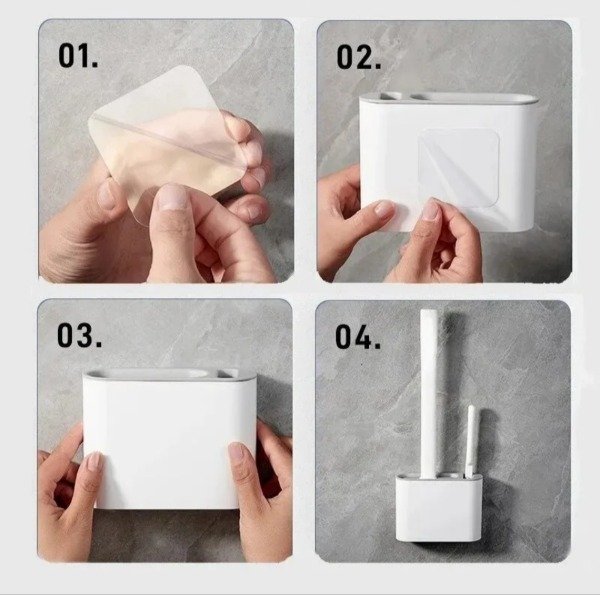 01.

02.

03.

04.