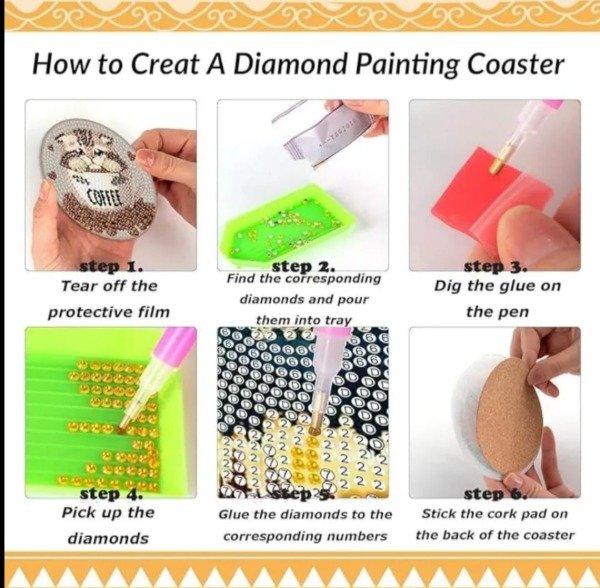 How to Creat A Diamond Painting Coaster

COFFEE

step 1.
Tear off the protective film

step 2.
Find the corresponding diamonds and pour them into tray

step 3.
Dig the glue on the pen

step 4.
Pick up the diamonds

step 5.
Glue the diamonds to the corresponding numbers

step 6.
Stick the cork pad on the back of the coaster