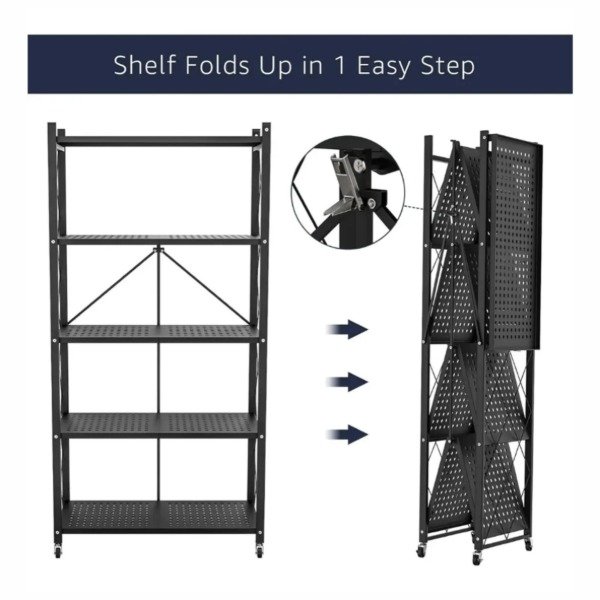 Shelf Folds Up in 1 Easy Step