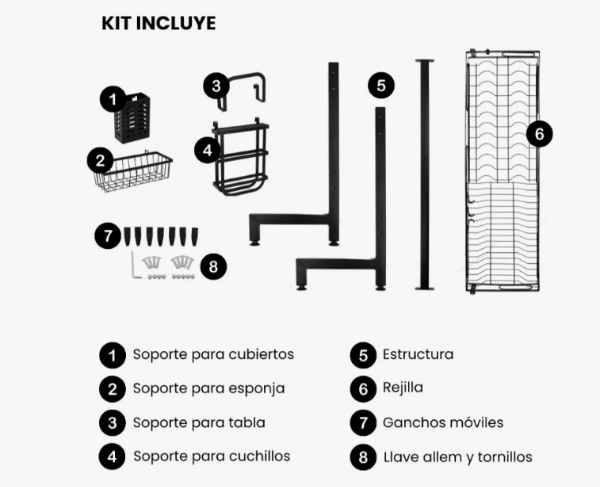 KIT INCLUYE

1

2

3

4

5

6

7

8

1 Soporte para cubiertos

2 Soporte para esponja

3 Soporte para tabla

4 Soporte para cuchillos

5 Estructura

6 Rejilla

7 Ganchos móviles

8 Llave allem y tornillos