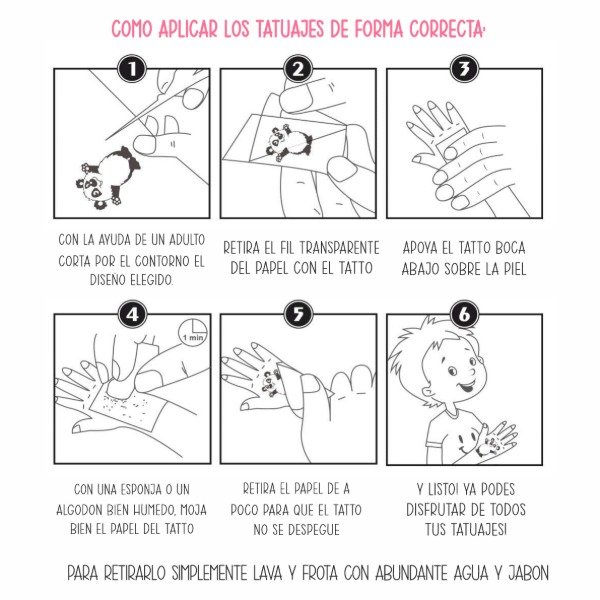 COMO APLICAR LOS TATUAJES DE FORMA CORRECTA:

1

CON LA AYUDA DE UN ADULTO CORTA POR EL CONTORNO EL DISEÑO ELEGIDO.

2

RETIRA EL FIL TRANSPARENTE DEL PAPEL CON EL TATTO

3

APOYA EL TATTO BOCA ABAJO SOBRE LA PIEL

4

1 min

CON UNA ESPONJA O UN ALGODON BIEN HUMEDO, MOJA BIEN EL PAPEL DEL TATTO

5

RETIRA EL PAPEL DE A POCO PARA QUE EL TATTO NO SE DESPEGUE

6

Y LISTO! YA PODES DISFRUTAR DE TODOS TUS TATUAJES!

PARA RETIRARLO SIMPLEMENTE LAVA Y FROTA CON ABUNDANTE AGUA Y JABON