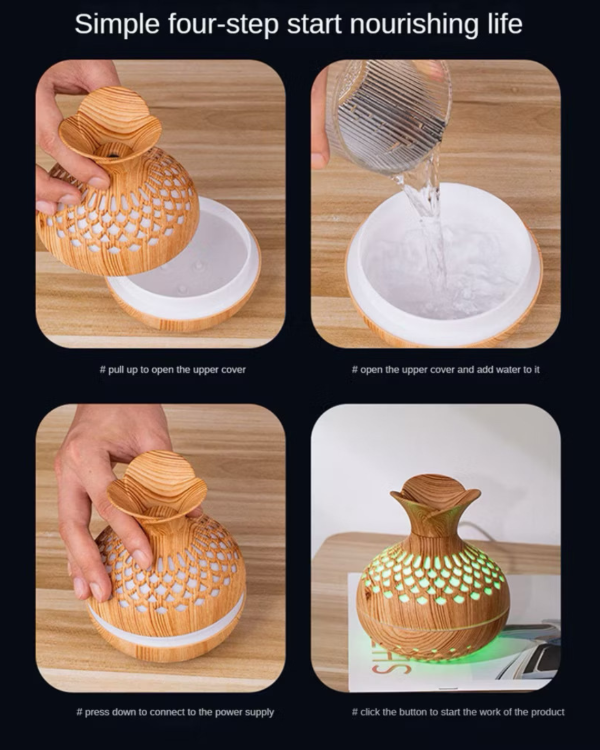 Simple four-step start nourishing life

# pull up to open the upper cover

# open the upper cover and add water to it

# press down to connect to the power supply

# click the button to start the work of the product