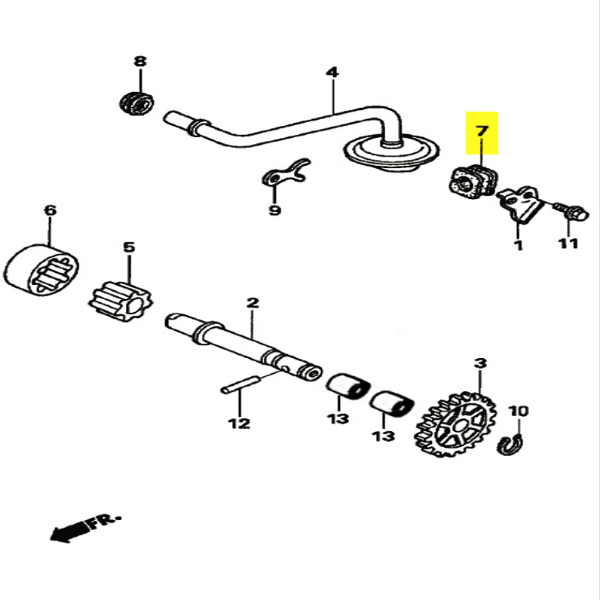 8
4
7
9
1
11
6
5
2
3
10
12
13
13
FR.