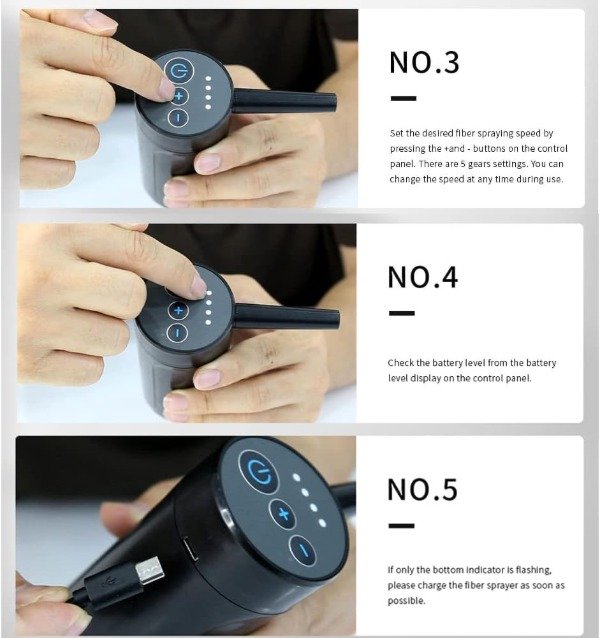 NO.3

Set the desired fiber spraying speed by pressing the +and - buttons on the control panel. There are 5 gears settings. You can change the speed at any time during use.

NO.4

Check the battery level from the battery level display on the control panel.

NO.5

If only the bottom indicator is flashing, please charge the fiber sprayer as soon as possible.