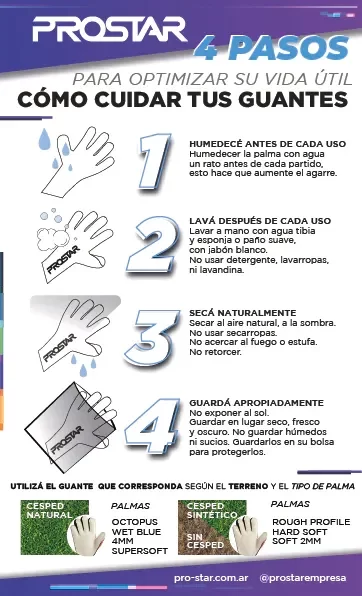 PROSTAR

4 PASOS

PARA OPTIMIZAR SU VIDA ÚTIL

CÓMO CUIDAR TUS GUANTES

1

HUMEDECÉ ANTES DE CADA USO
Humedecer la palma con agua un rato antes de cada partido, esto hace que aumente el agarre.

PROSTAR

2

LAVÁ DESPUÉS DE CADA USO
Lavar a mano con agua tibia y esponja o paño suave, con jabón blanco.
No usar detergente, lavarropas, ni lavandina.

PROSTAR

3

SECÁ NATURALMENTE
Secar al aire natural, a la sombra.
No usar secarropas.
No acercar al fuego o estufa.
No retorcer.

PROSTAR

4

GUARDÁ APROPIADAMENTE
No exponer al sol.
Guardar en lugar seco, fresco y oscuro. No guardar húmedos ni sucios. Guardarlos en su bolsa para protegerlos.

UTILIZÁ EL GUANTE QUE CORRESPONDA SEGÚN EL TERRENO Y EL TIPO DE PALMA

CESPED NATURAL

PALMAS
OCTOPUS
WET BLUE
4MM
SUPERSOFT

CESPED SINTÉTICO

SIN CESPED

PALMAS
ROUGH PROFILE
HARD SOFT
SOFT 2MM

pro-star.com.ar @prostarempresa