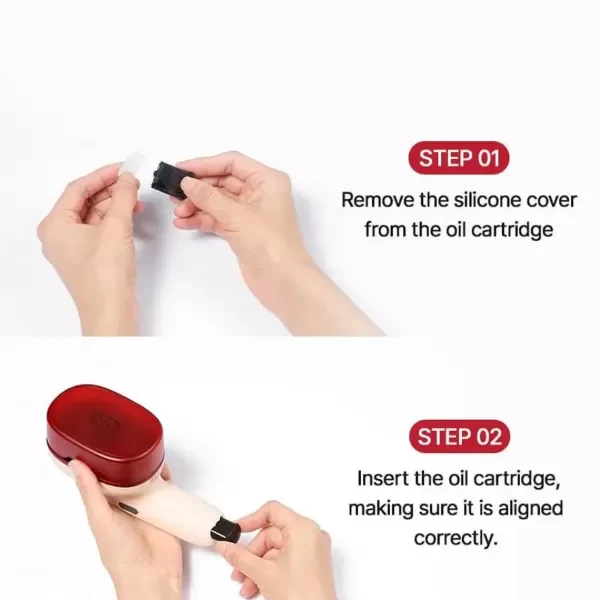 STEP 01

Remove the silicone cover from the oil cartridge

STEP 02

Insert the oil cartridge, making sure it is aligned correctly.